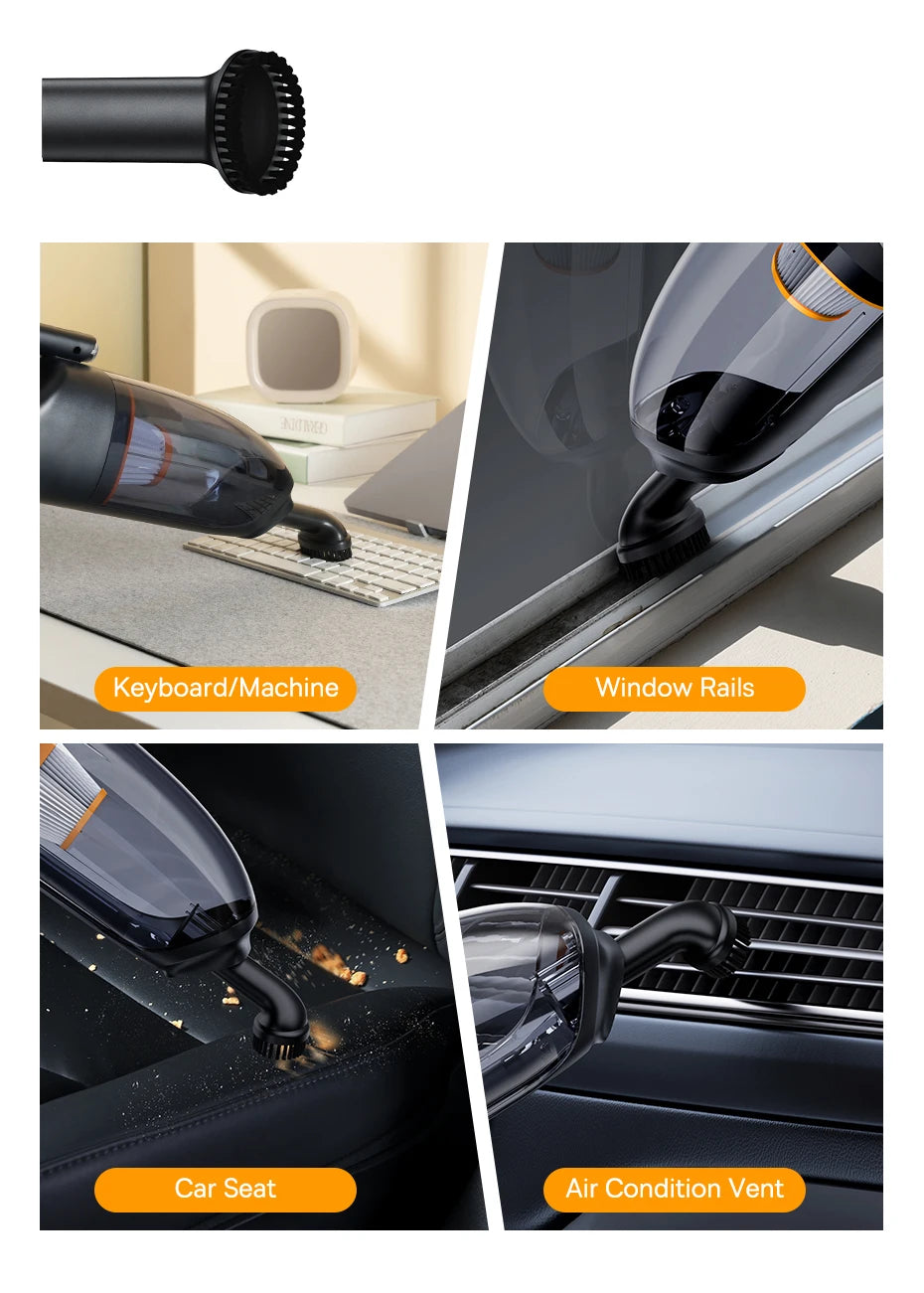 Keyboard/Machine

Window Rails

Car Seat

Air Condition Vent