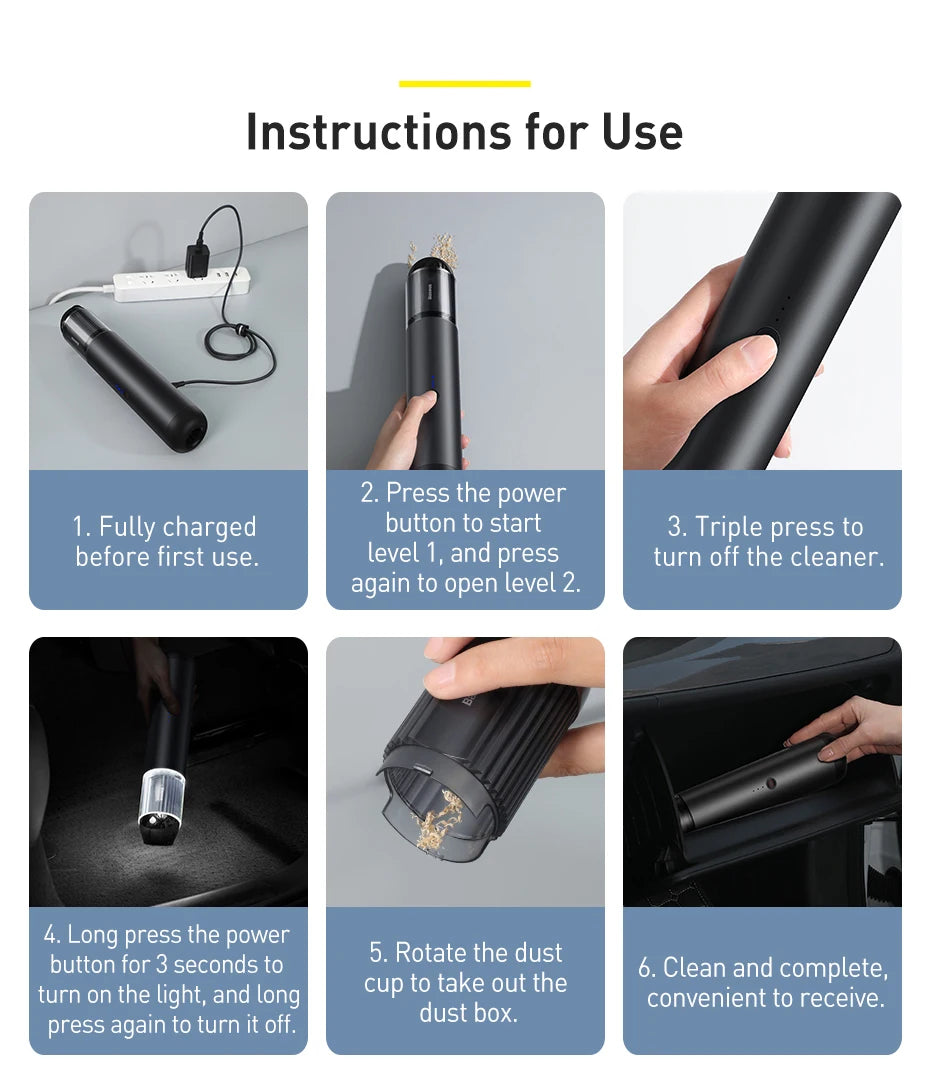 Instructions for Use

Baseus

1. Fully charged before first use.

2. Press the power button to start level 1, and press again to open level 2.

3. Triple press to turn off the cleaner.

4. Long press the power button for 3 seconds to turn on the light, and long press again to turn it off.

5. Rotate the dust cup to take out the dust box.

6. Clean and complete, convenient to receive.