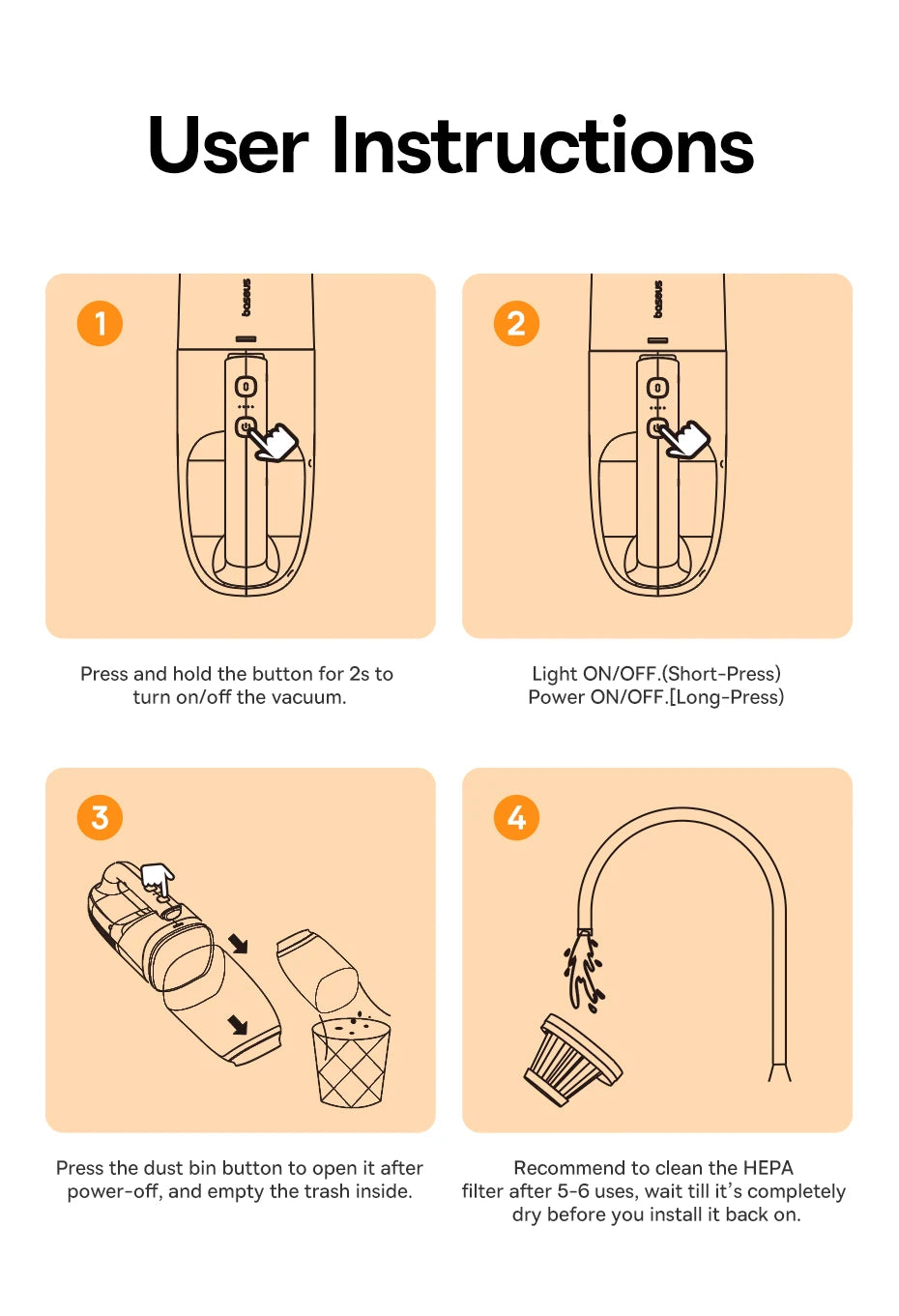 User Instructions

1

baseus

Press and hold the button for 2s to turn on/off the vacuum.

2

baseus

Light ON/OFF.(Short-Press)
Power ON/OFF.[Long-Press)

3

Press the dust bin button to open it after power-off, and empty the trash inside.

4

Recommend to clean the HEPA filter after 5-6 uses, wait till it's completely dry before you install it back on.